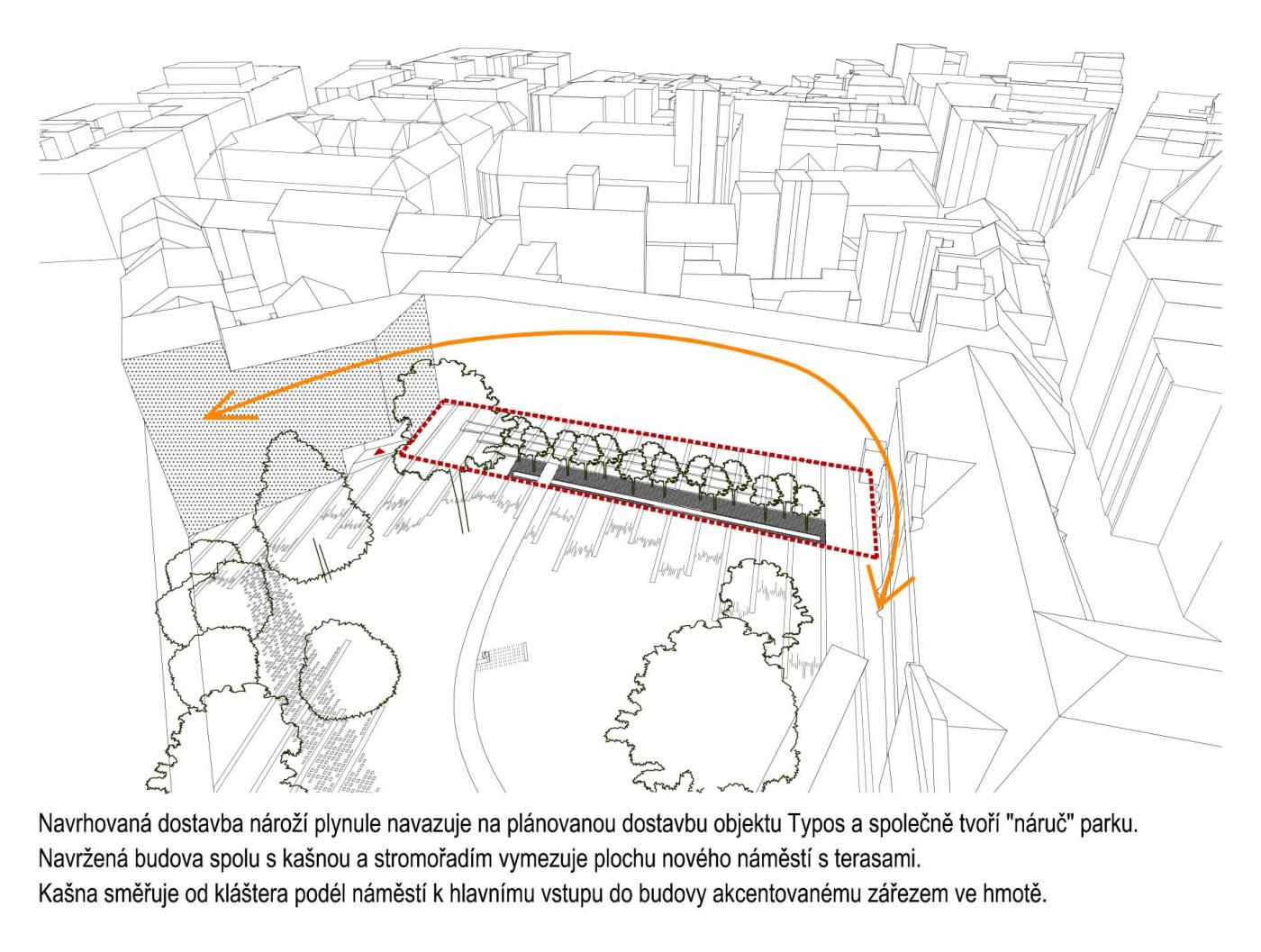 Navrhovaná dostavba nároží plynule navazuje na plánovanou dostavbu objektu Typos a společně tvoří "náruč" parku.
Navržená budova spolu s kašnou a stromořadím vymezuje plochu nového náměstí s terasami.
Kašna směřuje od kláštera podél náměstí k hlavnímu vstupu do budovy akcentovanému zářezem ve hmotě.